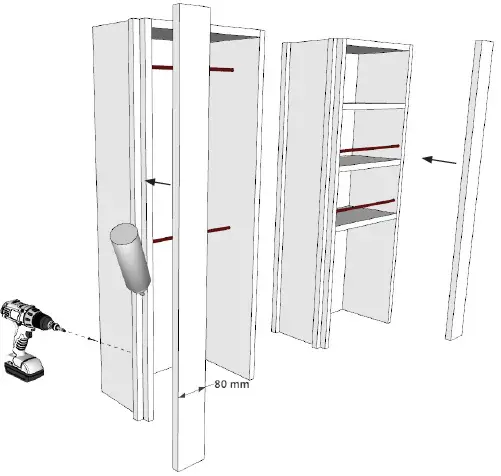 80 mm