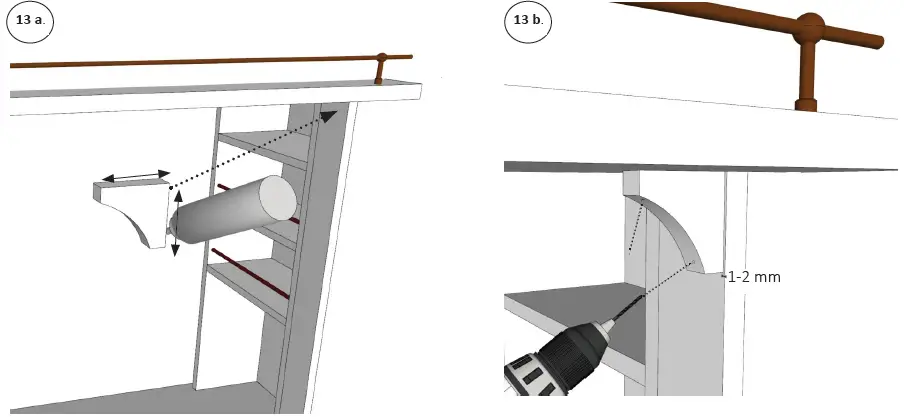 13 a.

13 b.

1-2 mm