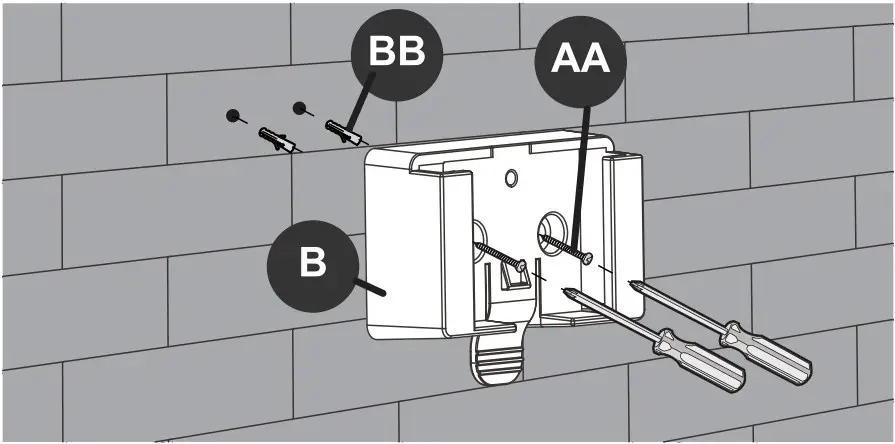 BB
AA
B