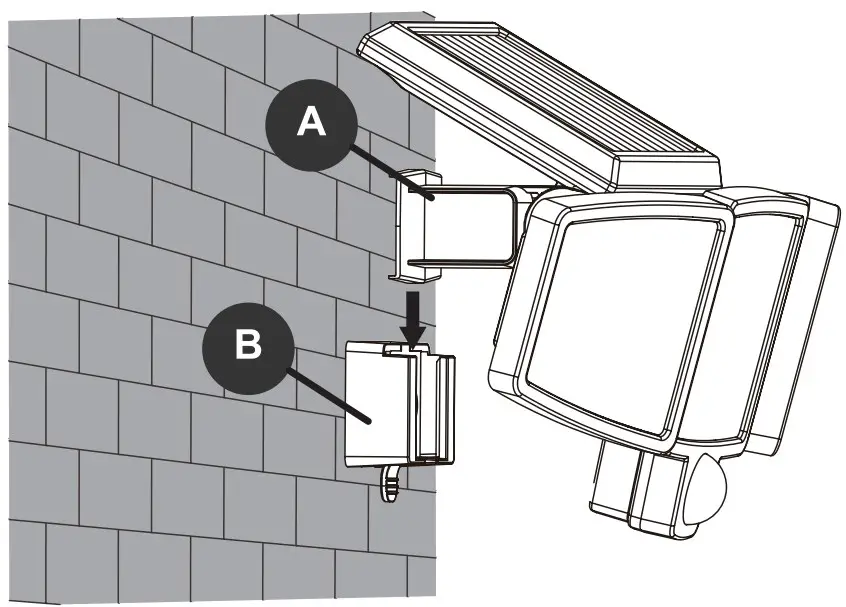 A
B