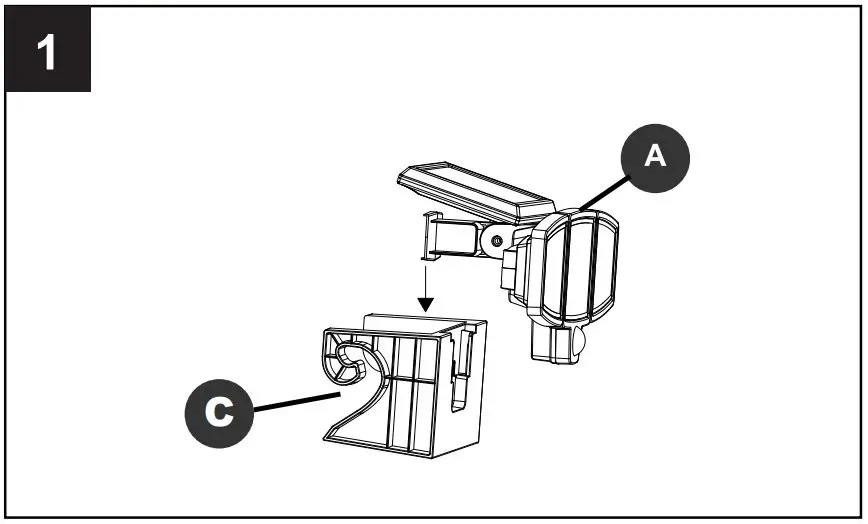 1

A

C