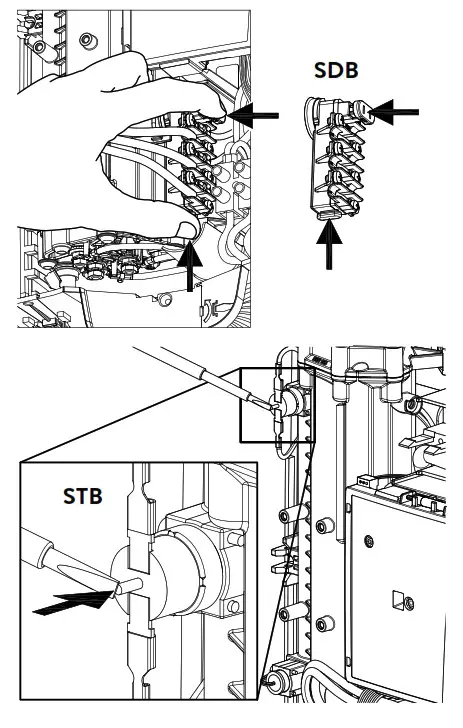 SDB

STB