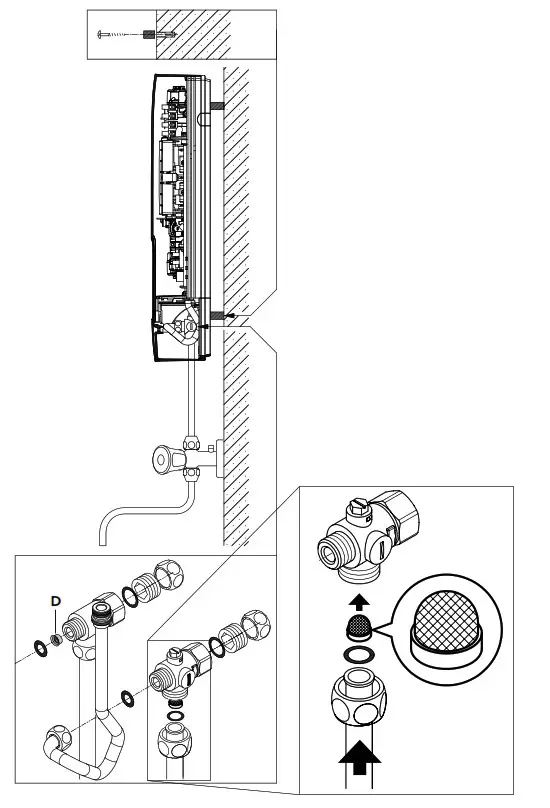 D