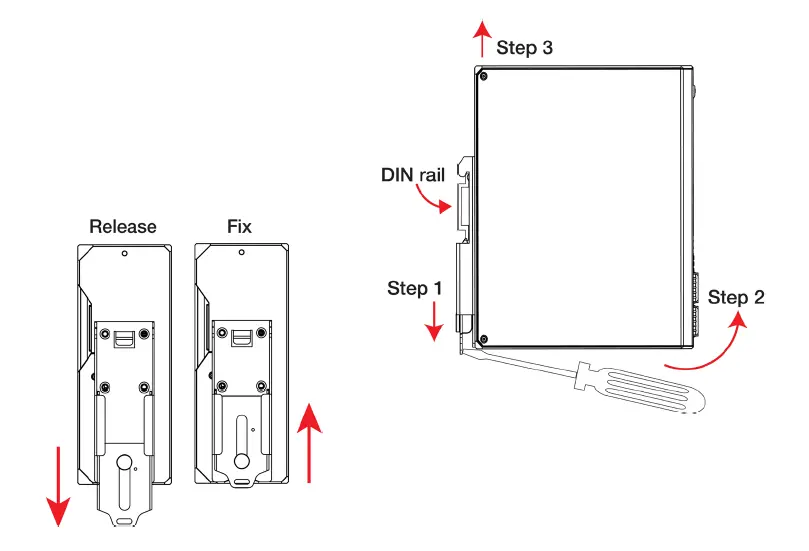 Release

Fix

Step 3

DIN rail

Step 1

Step 2