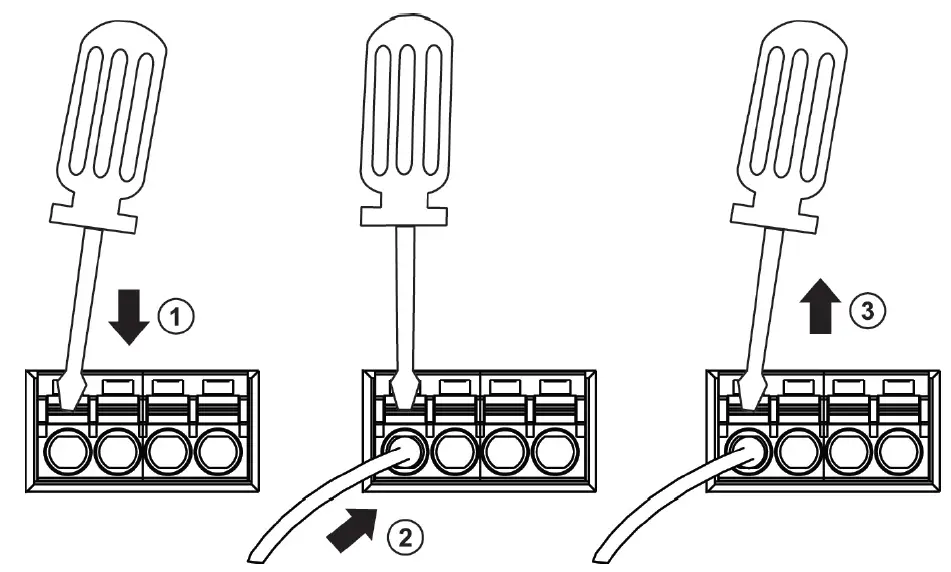 1
2
3