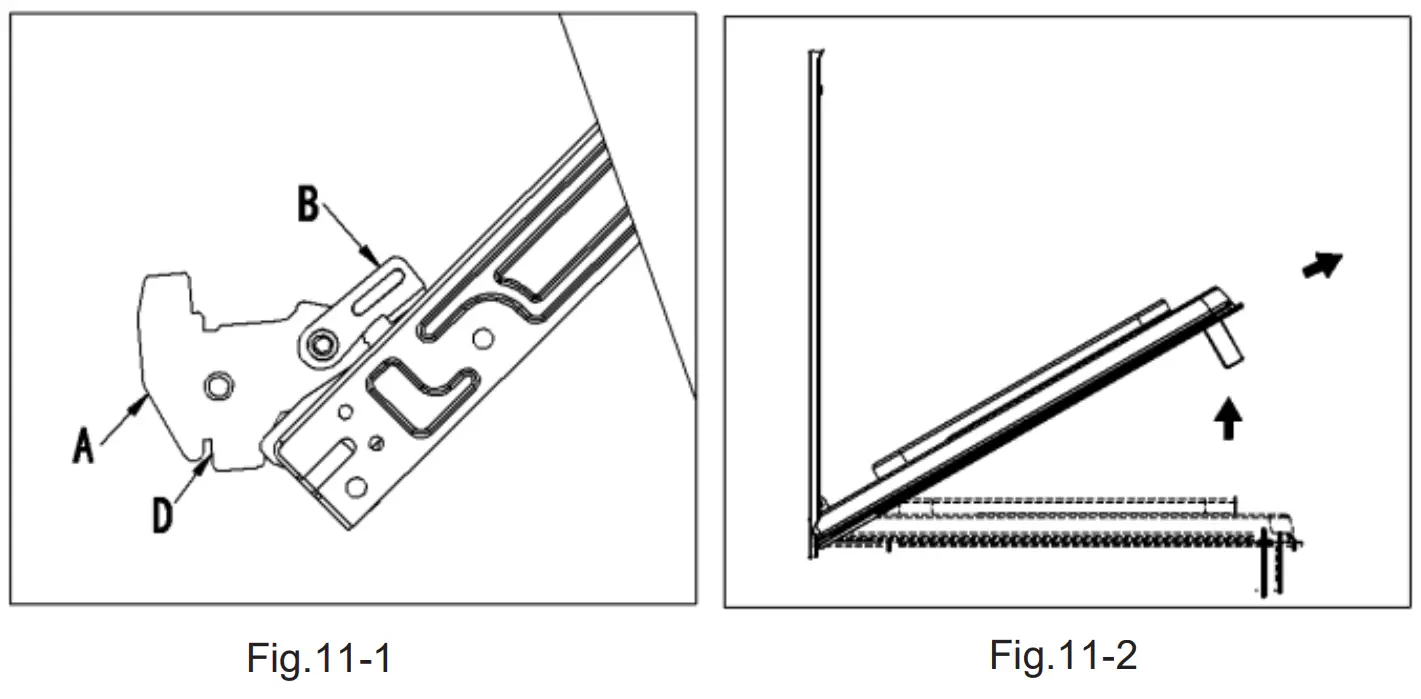 B

A

D

Fig.11-1

Fig.11-2