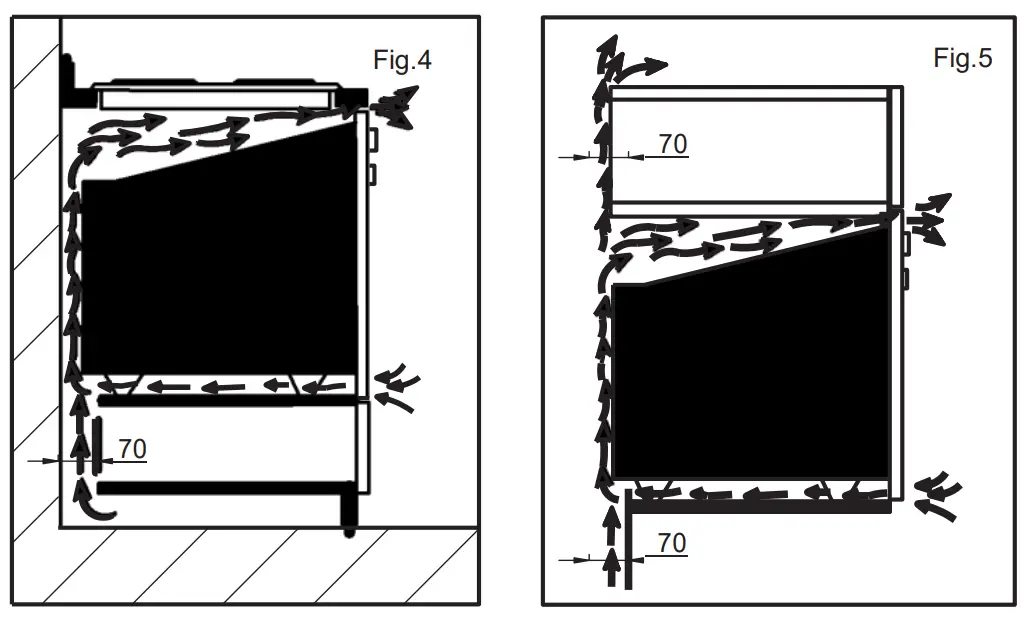 Fig.4

70

Fig.5

70

70