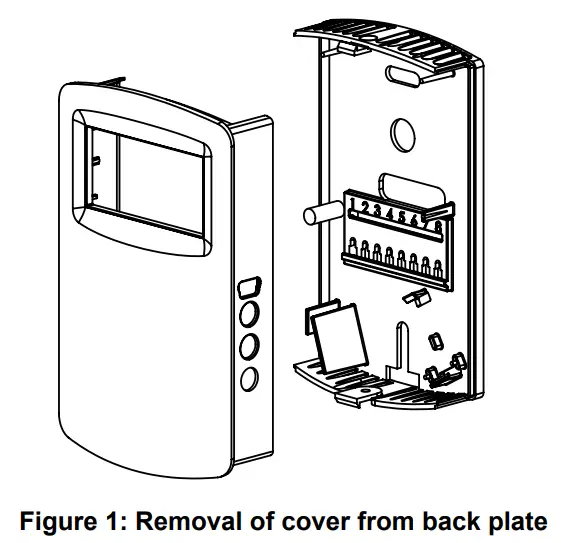 1 2 3 4 5 6 7 8

Figure 1: Removal of cover from back plate