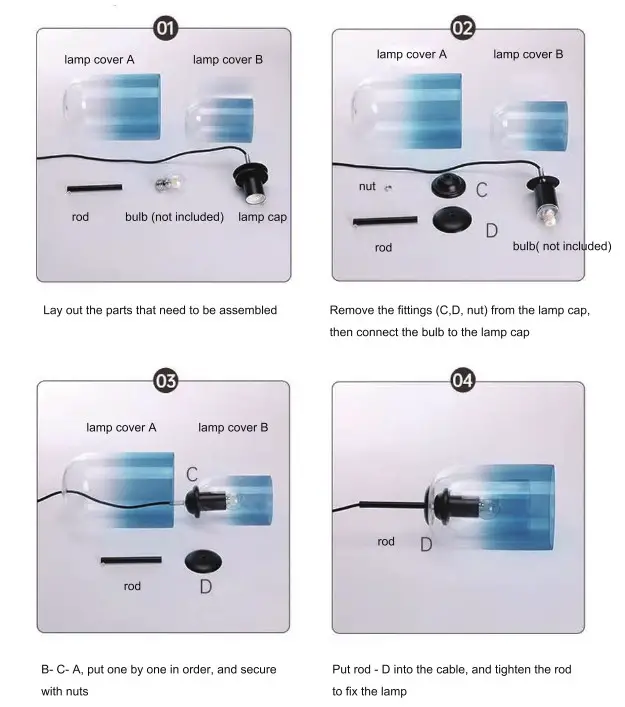 01

lamp cover A

lamp cover B

rod

bulb (not included)

lamp cap

Lay out the parts that need to be assembled

02

lamp cover A

lamp cover B

nut

C

D

rod

bulb( not included)

Remove the fittings (C,D, nut) from the lamp cap, then connect the bulb to the lamp cap

03

lamp cover A

lamp cover B

C

rod

D

B- C- A, put one by one in order, and secure with nuts

04

rod

D

Put rod - D into the cable, and tighten the rod to fix the lamp