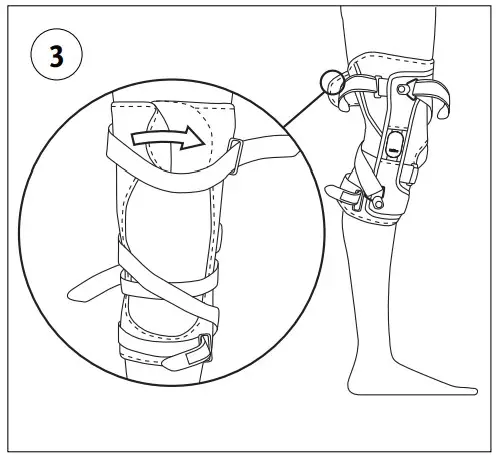 3