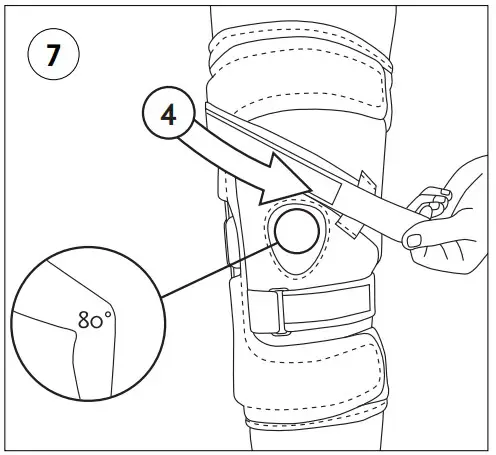 7

4

80°