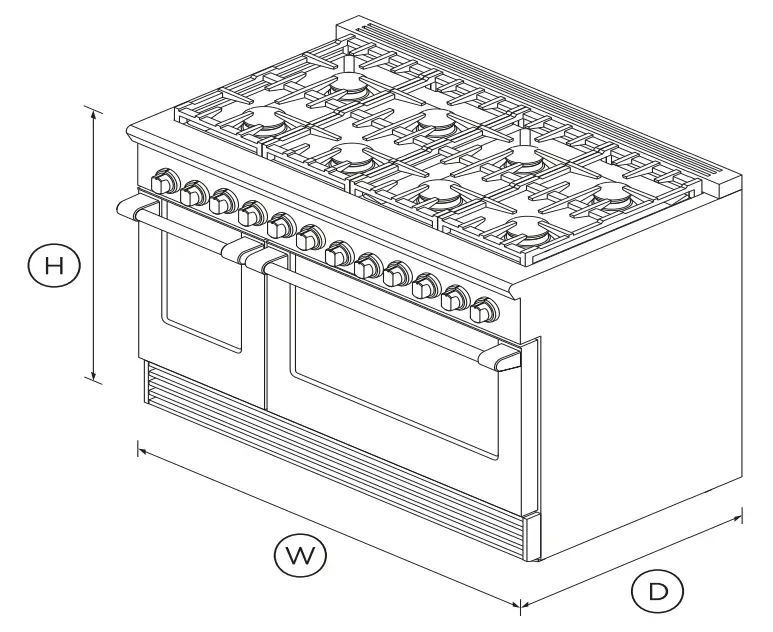 H

W

D