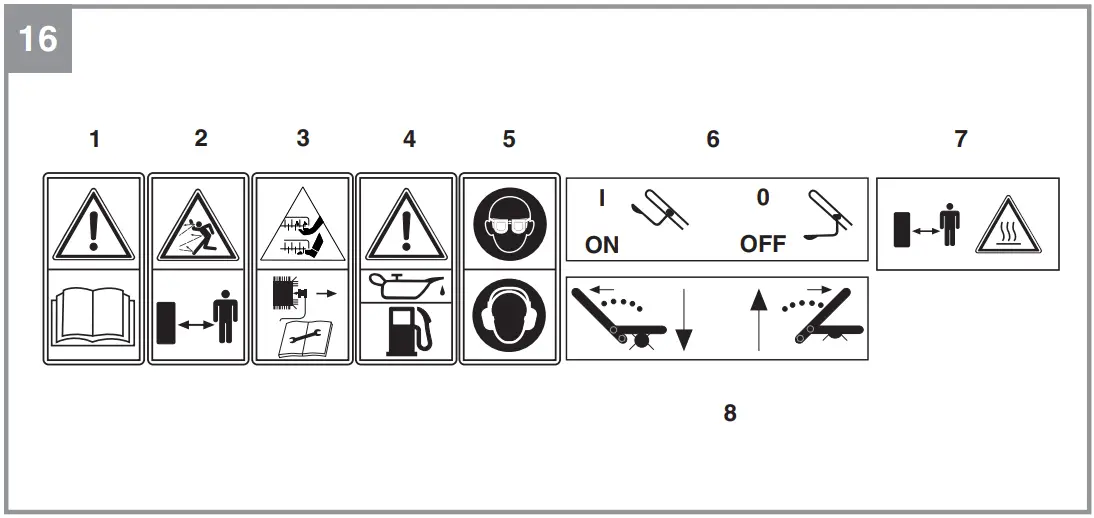 16

1 2 3 4 5 6 7

I 0
ON OFF

8