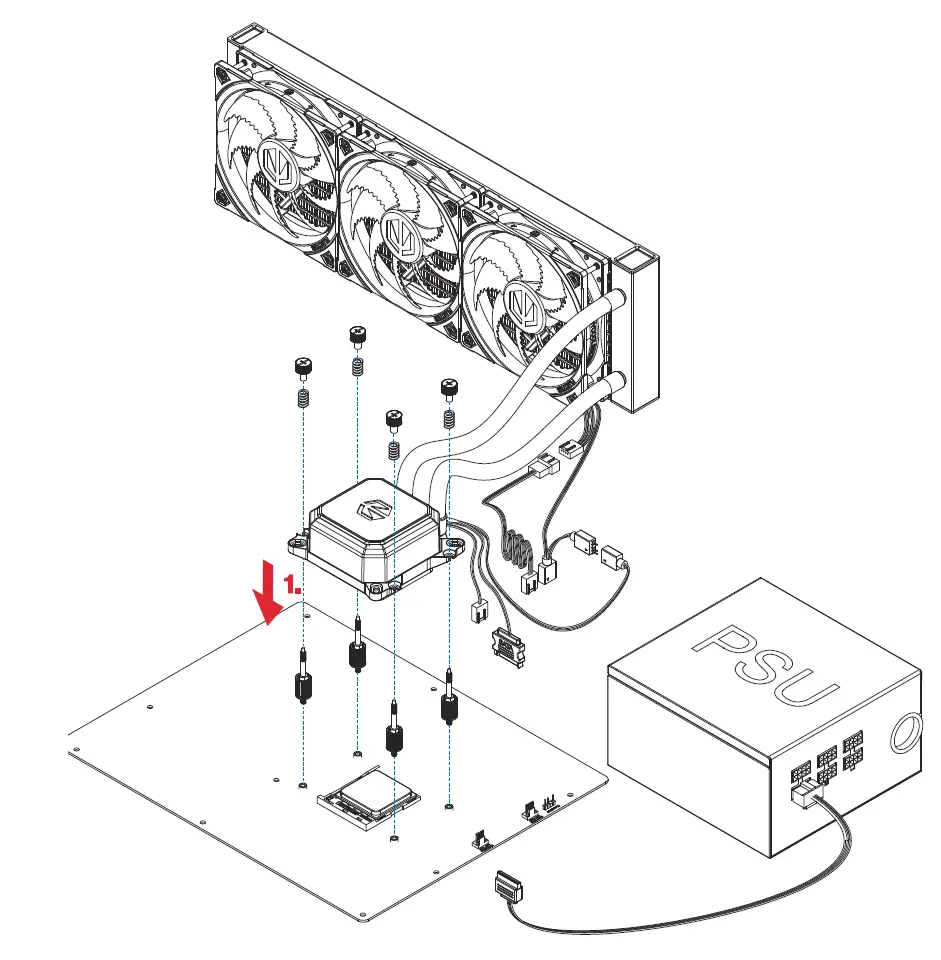 1.

PSU