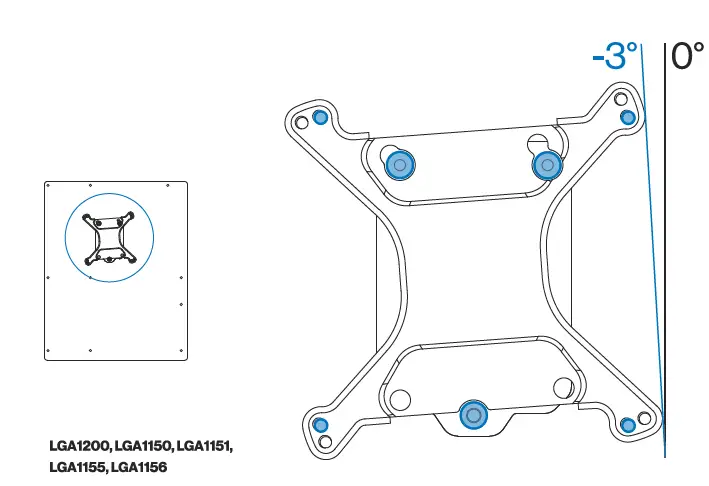 -3°
0°

LGA1200, LGA1150, LGA1151, LGA1155, LGA1156