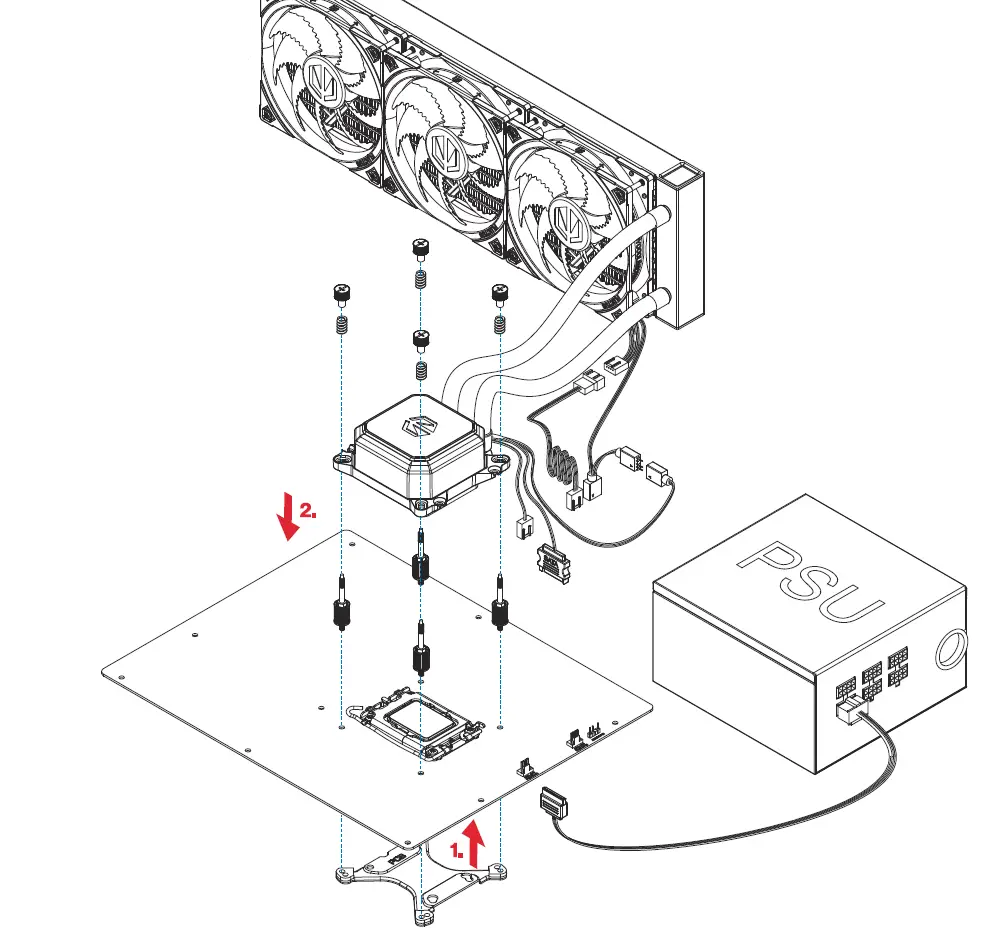 2.

PSU

1.