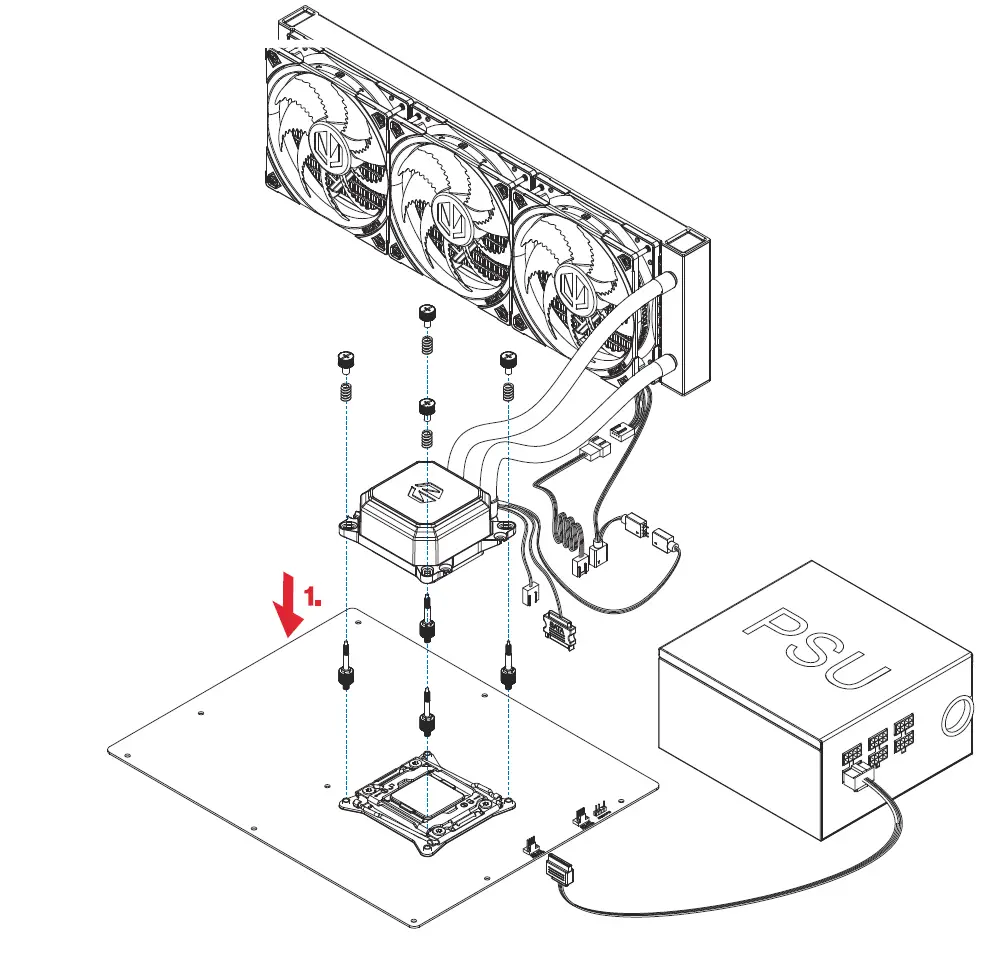 1.

PSU