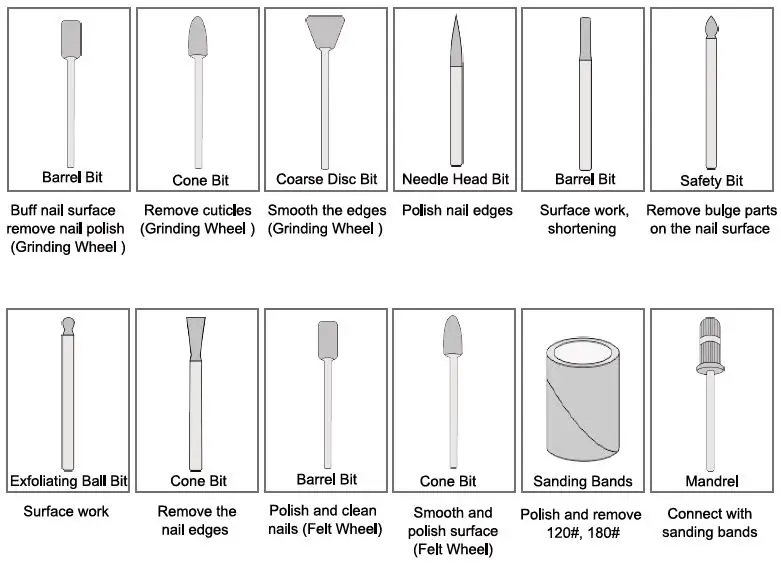 Barrel Bit
Buff nail surface remove nail polish (Grinding Wheel )

Cone Bit
Remove cuticles (Grinding Wheel )

Coarse Disc Bit
Smooth the edges (Grinding Wheel )

Needle Head Bit
Polish nail edges

Barrel Bit
Surface work, shortening

Safety Bit
Remove bulge parts on the nail surface

Exfoliating Ball Bit
Surface work

Cone Bit
Remove the nail edges

Barrel Bit
Polish and clean nails (Felt Wheel)

Cone Bit
Smooth and polish surface (Felt Wheel)

Sanding Bands
Polish and remove 120#, 180#

Mandrel
Connect with sanding bands