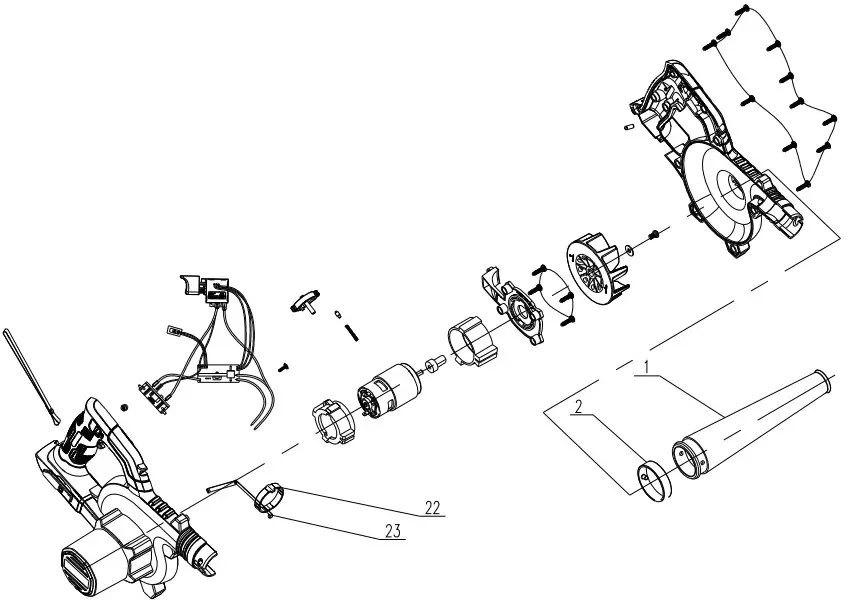 1
2
22
23