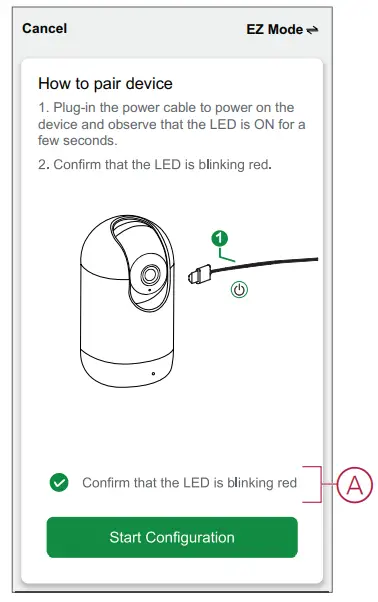 Cancel

EZ Mode ⇌

How to pair device

1. Plug-in the power cable to power on the device and observe that the LED is ON for a few seconds.

2. Confirm that the LED is blinking red.

1

Confirm that the LED is blinking red

A

Start Configuration