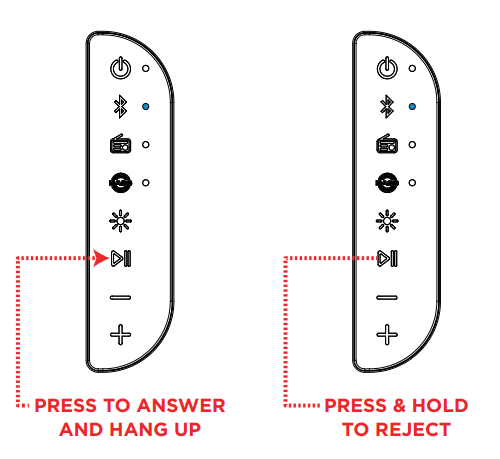 PRESS TO ANSWER AND HANG UP

PRESS & HOLD TO REJECT