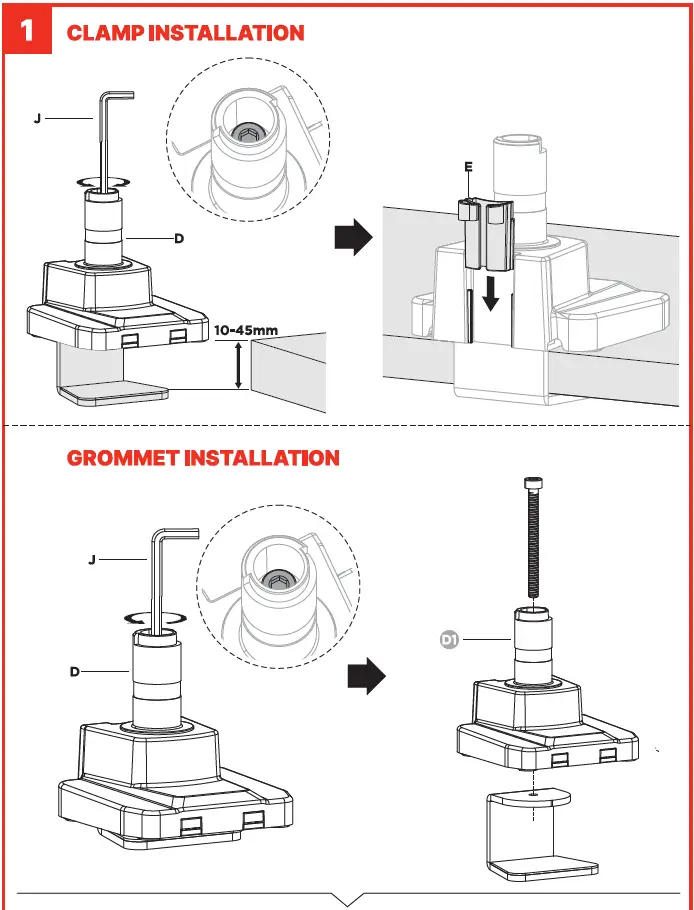 1 CLAMP INSTALLATION

J

D

10-45mm

E

GROMMET INSTALLATION

J

D

D1