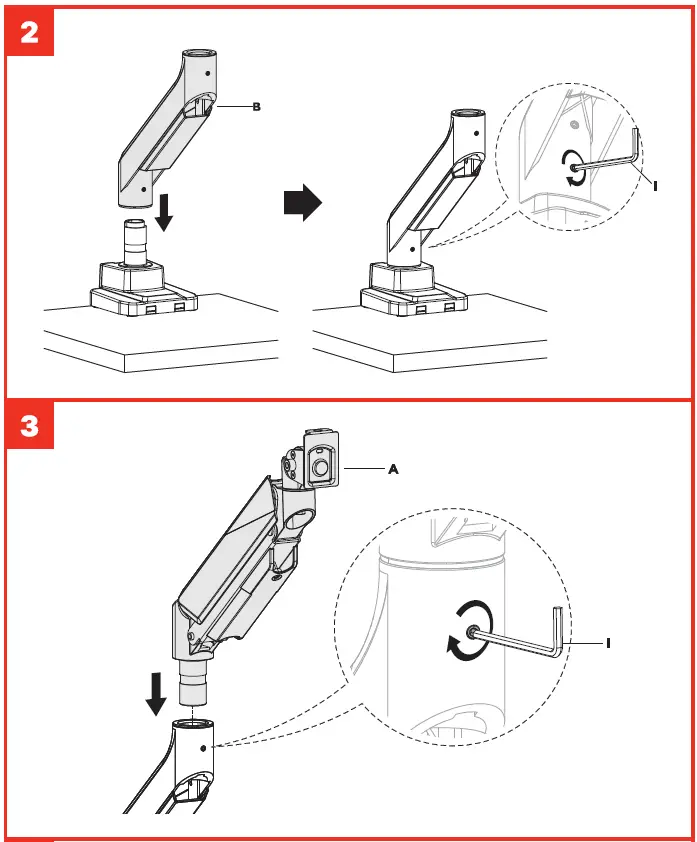 2

B

I

3

A

I