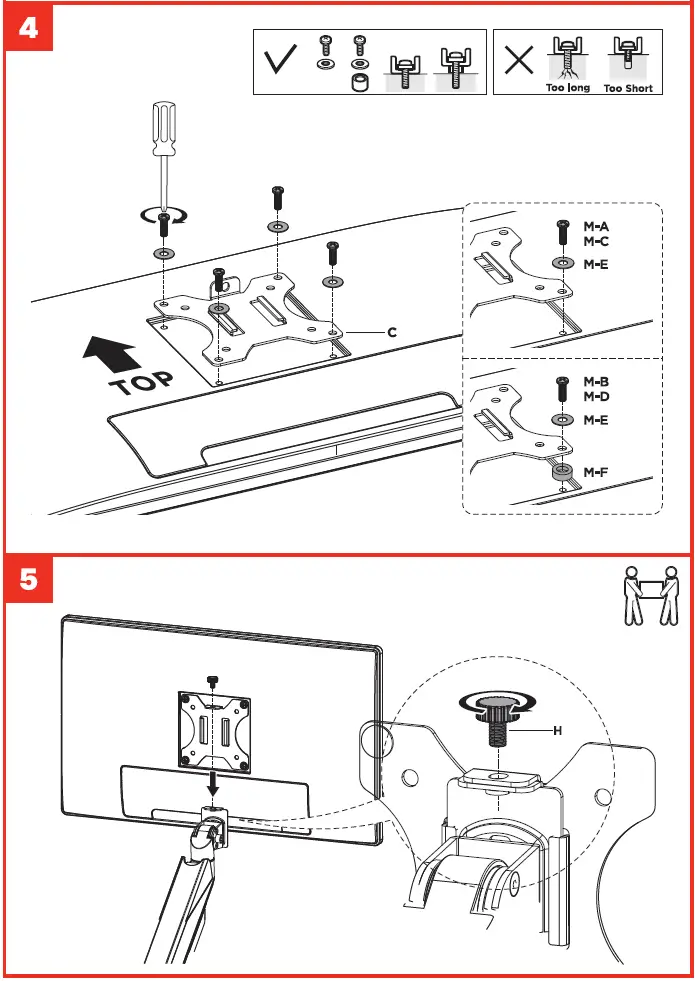 4

Too long Too Short

TOP

C

M-A
M-C
M-E

M-B
M-D
M-E
M-F

5

H