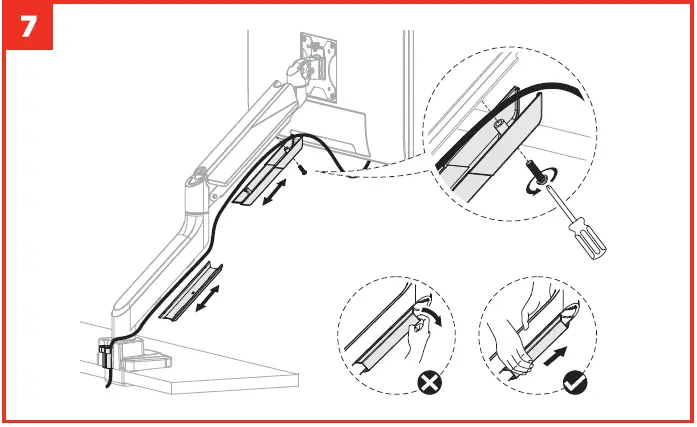 7