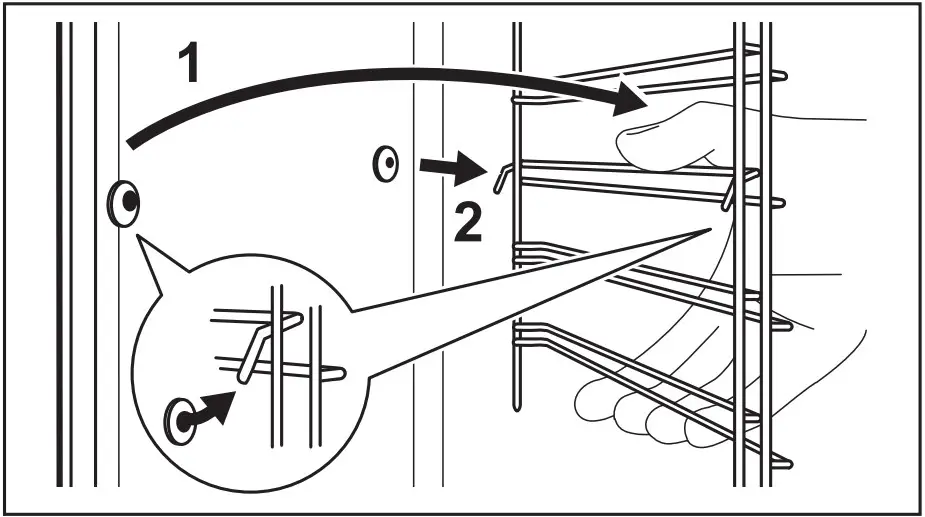 1
2