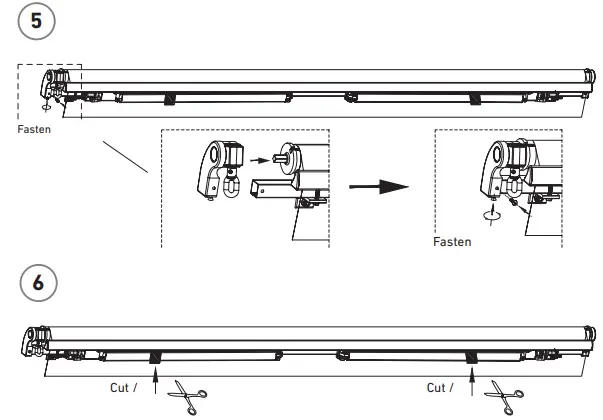 5

Fasten

Fasten

6

Cut /

Cut /