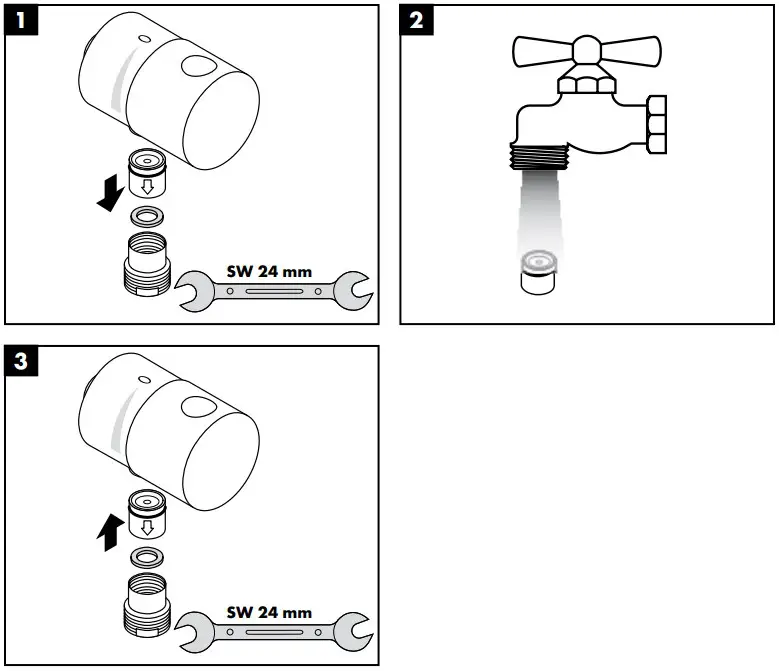 1

SW 24 mm

2

3

SW 24 mm