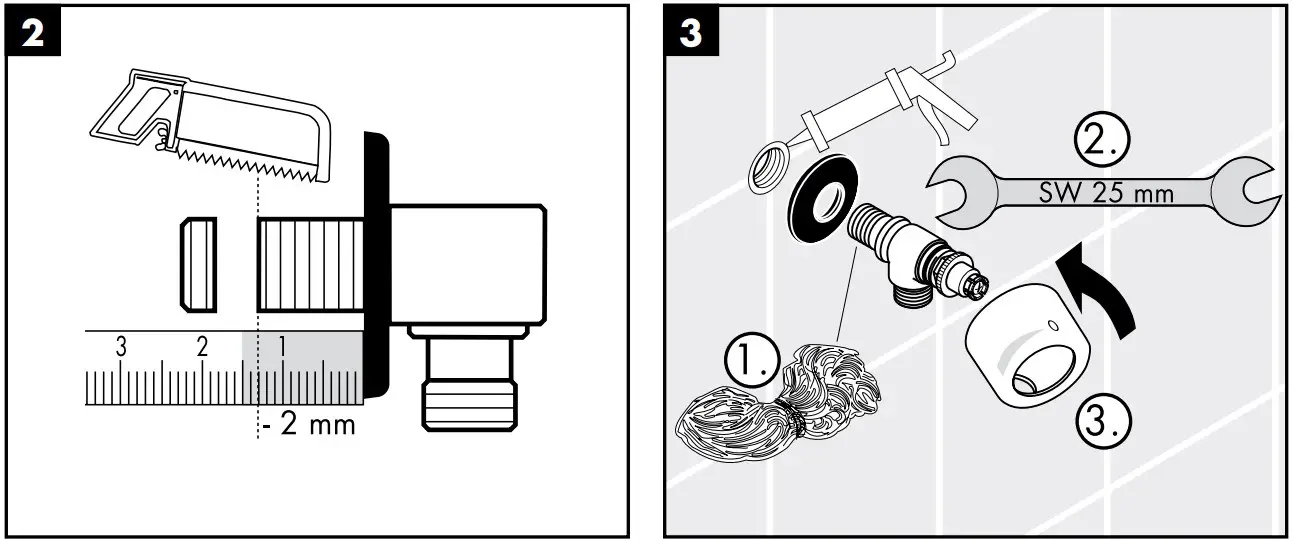 2

3 2 1

- 2 mm

3

2.

SW 25 mm

1.

3.