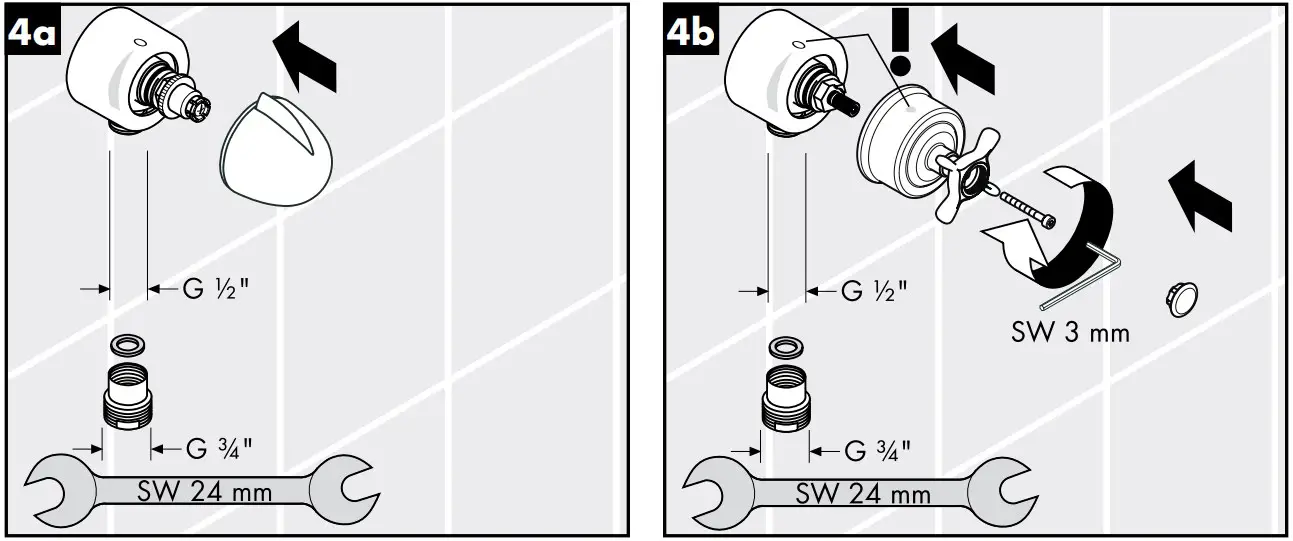 4a

G ½"

G ¾"

SW 24 mm

4b

!

G ½"

SW 3 mm

G ¾"

SW 24 mm