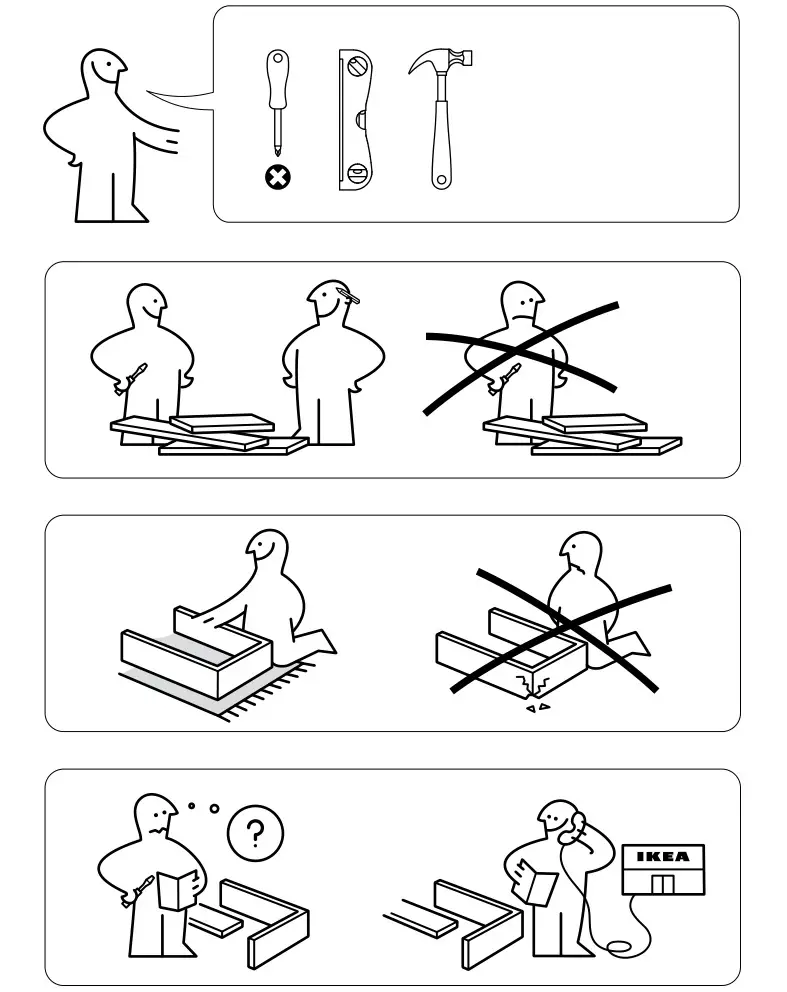 ?

IKEA