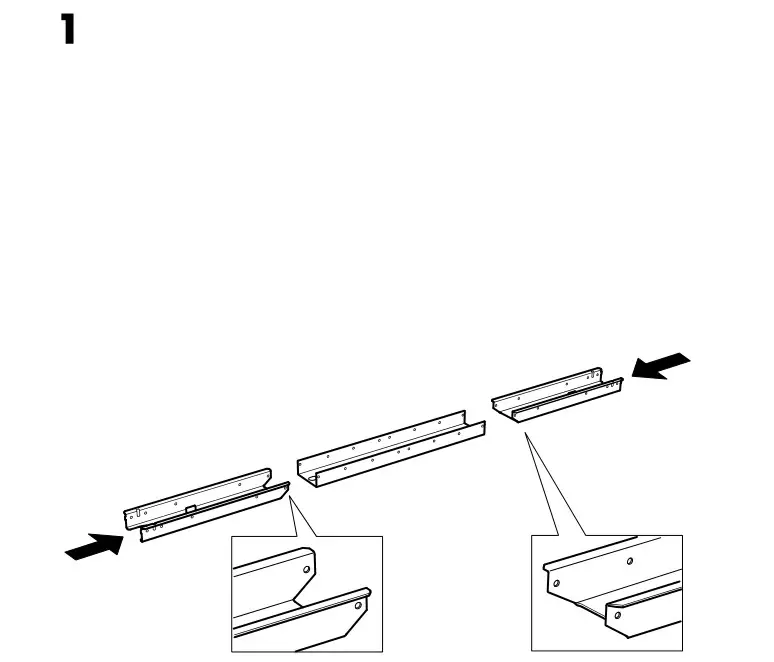 1