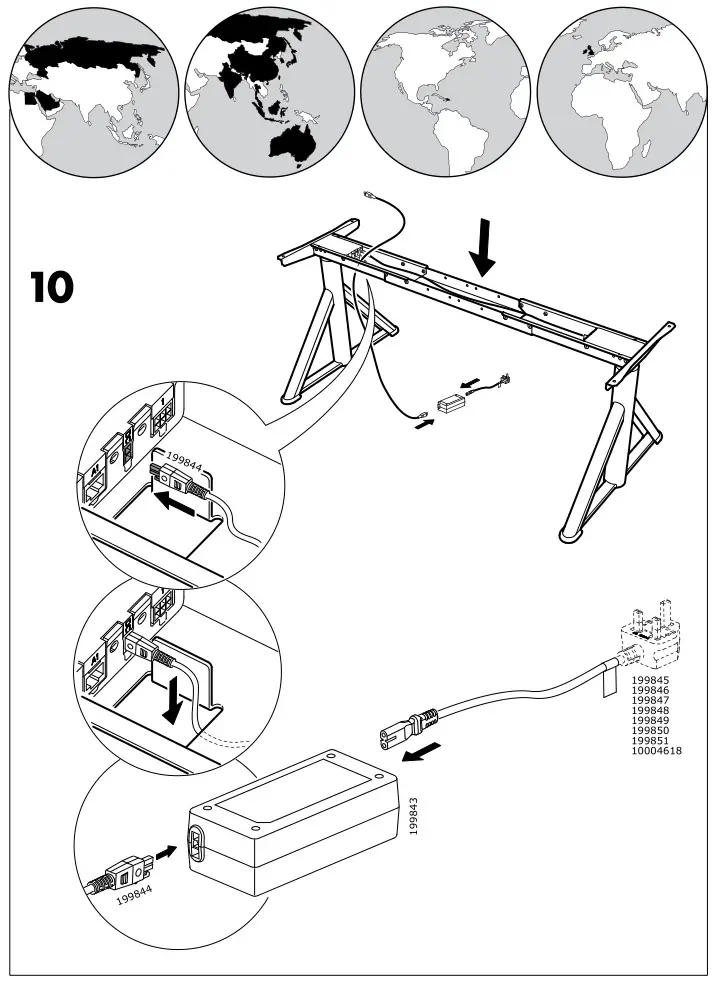 10

199844

199845
199846
199847
199848
199849
199850
199851
10004618

199843

199844