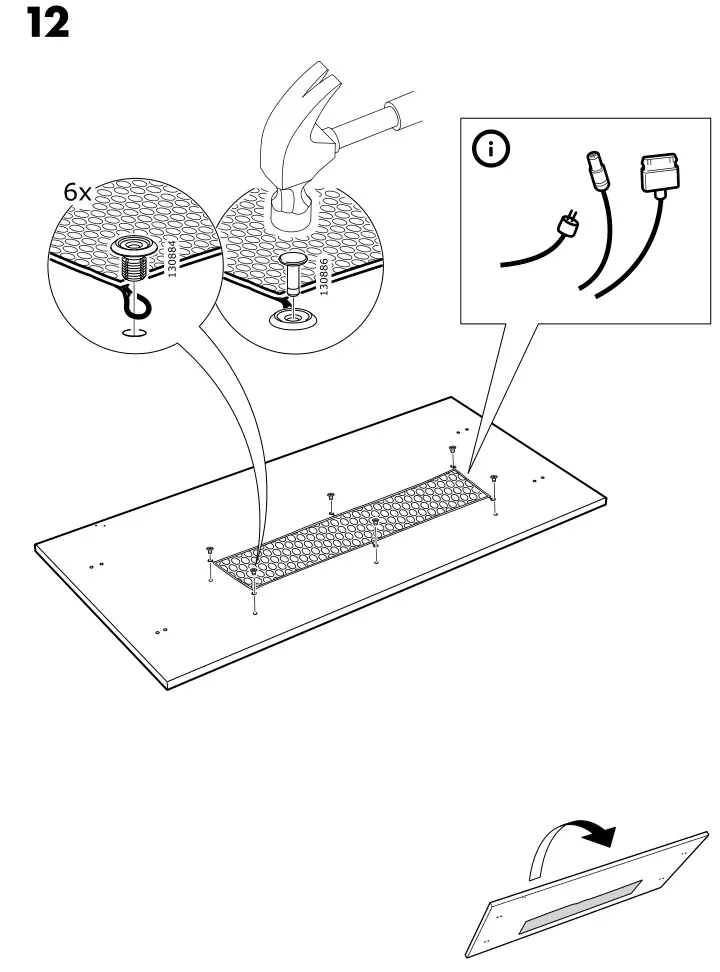 12

6x

130884

130886

i