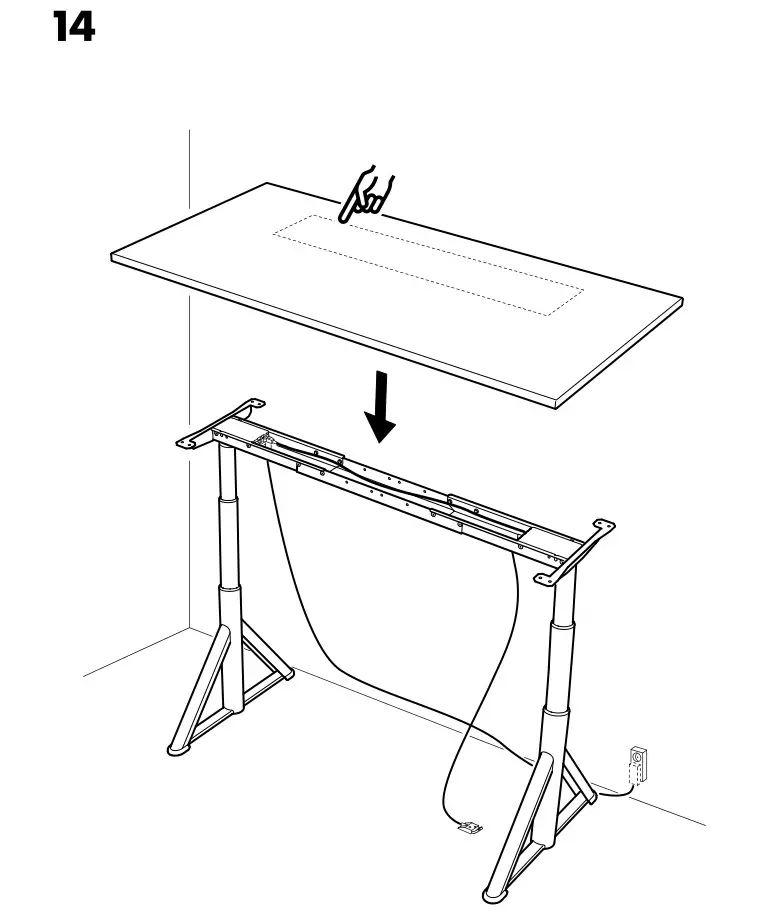 14