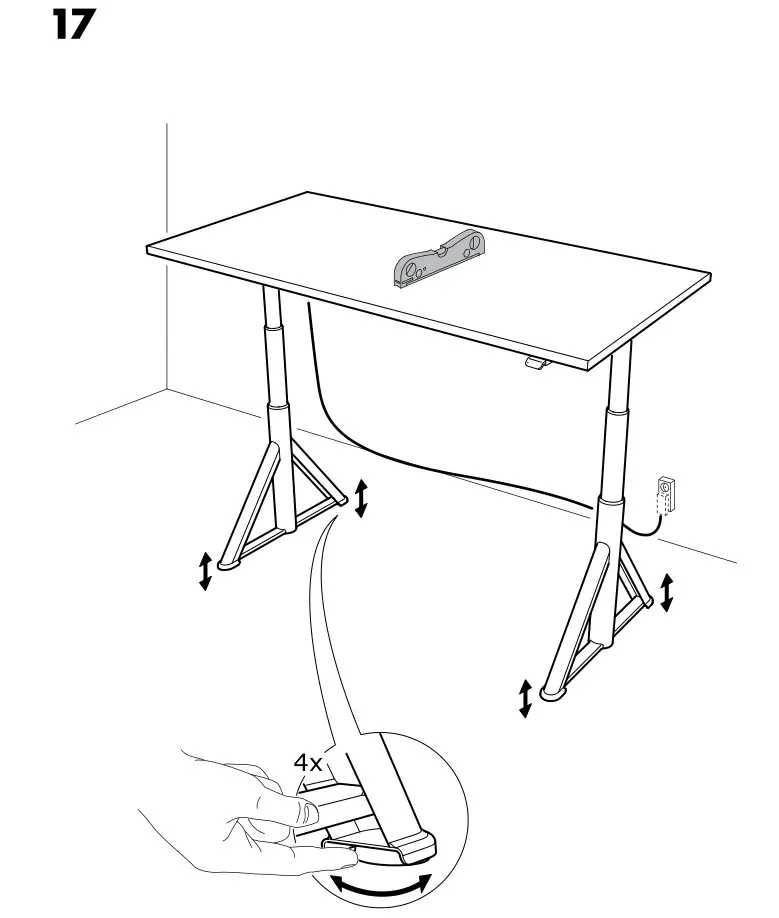 17

4x