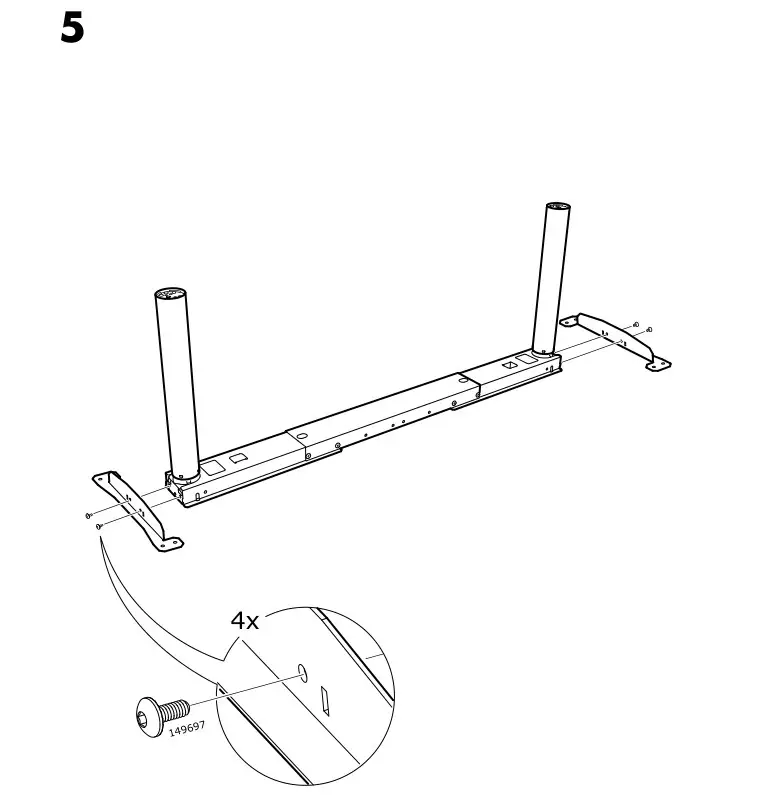 5

4x

149697