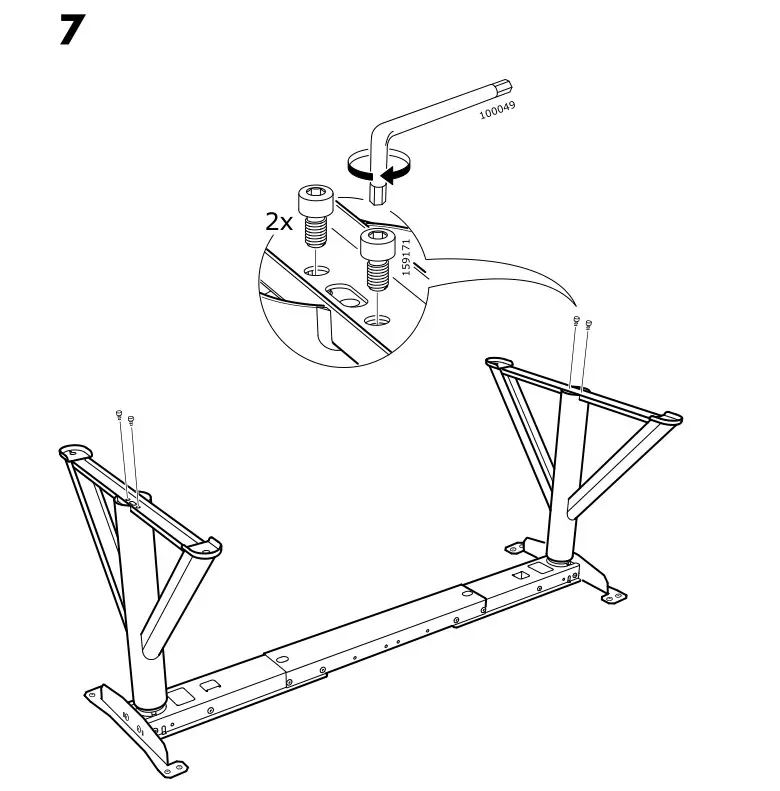 7

100049

2x

159171