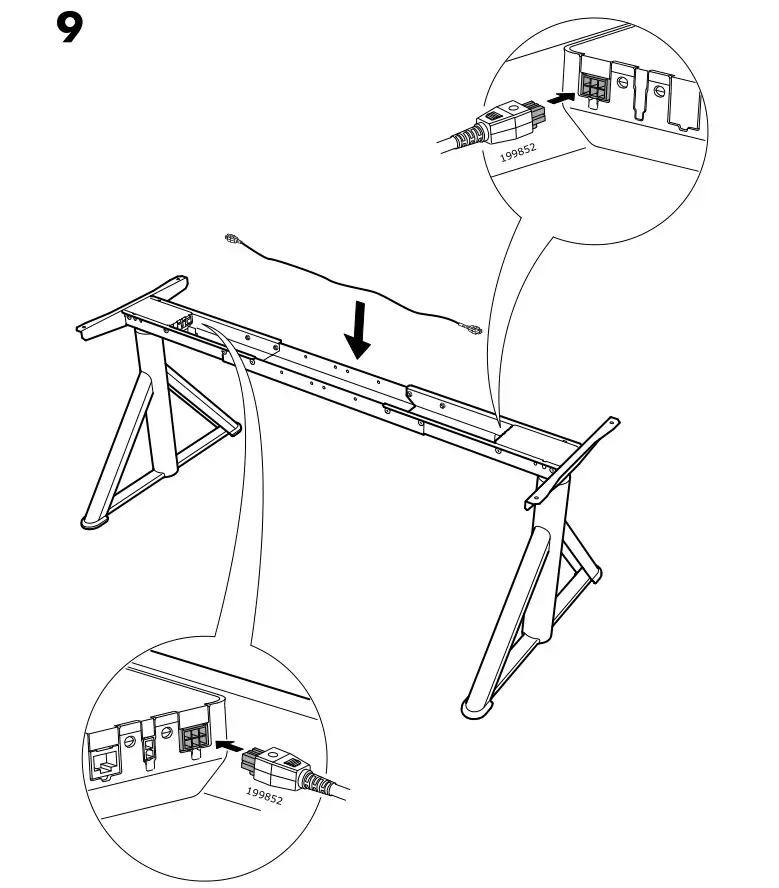 9

199852

199852