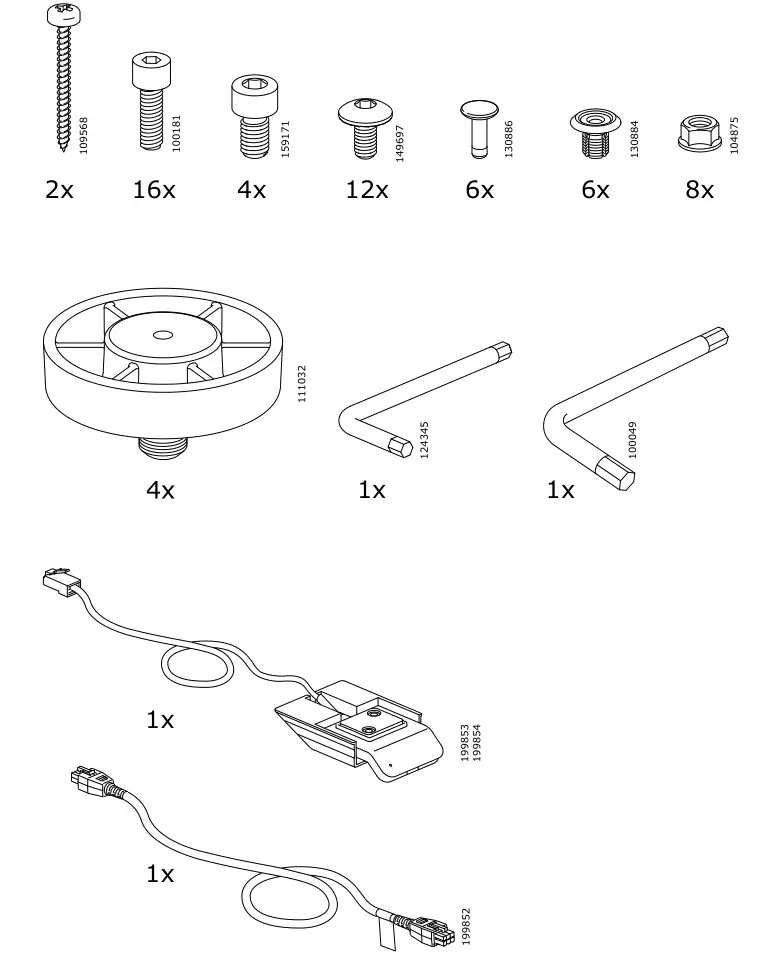 109568
2x

100181
16x

159171
4x

149697
12x

130886
6x

130884
6x

104875
8x

111032
4x

124345
1x

100049
1x

1x
199853
199854

1x
199852