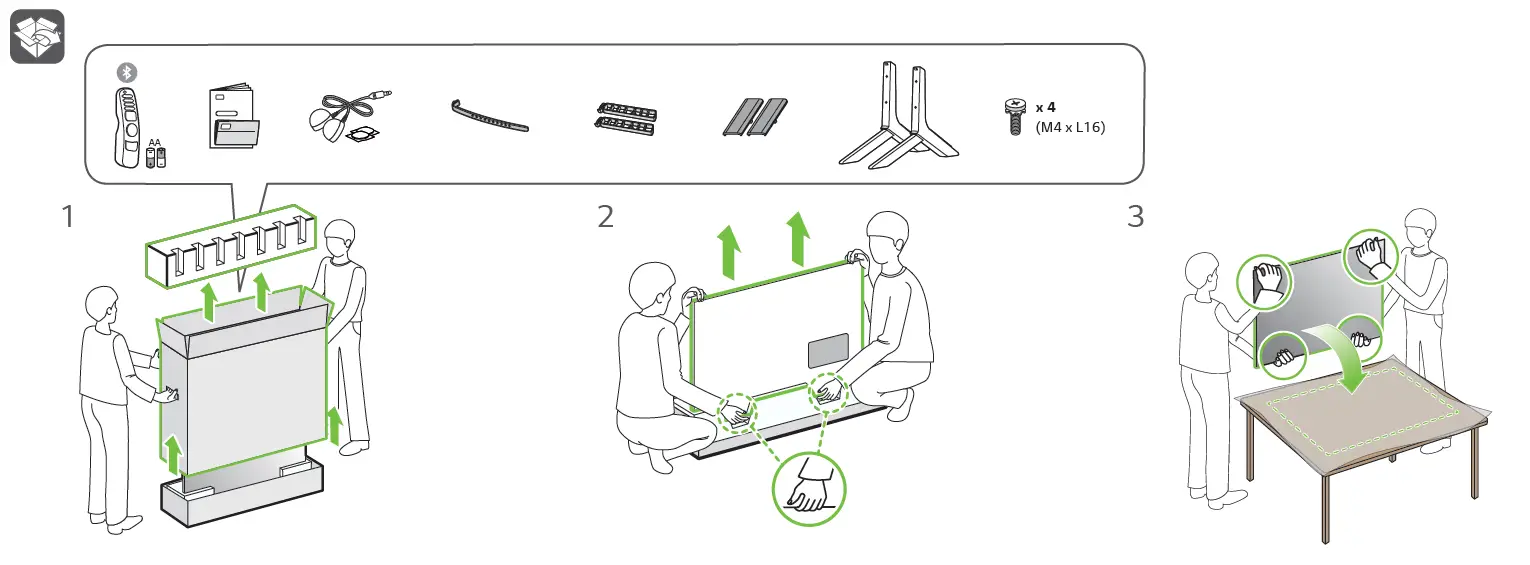 AA

x 4
(M4 x L16)

1

2

3