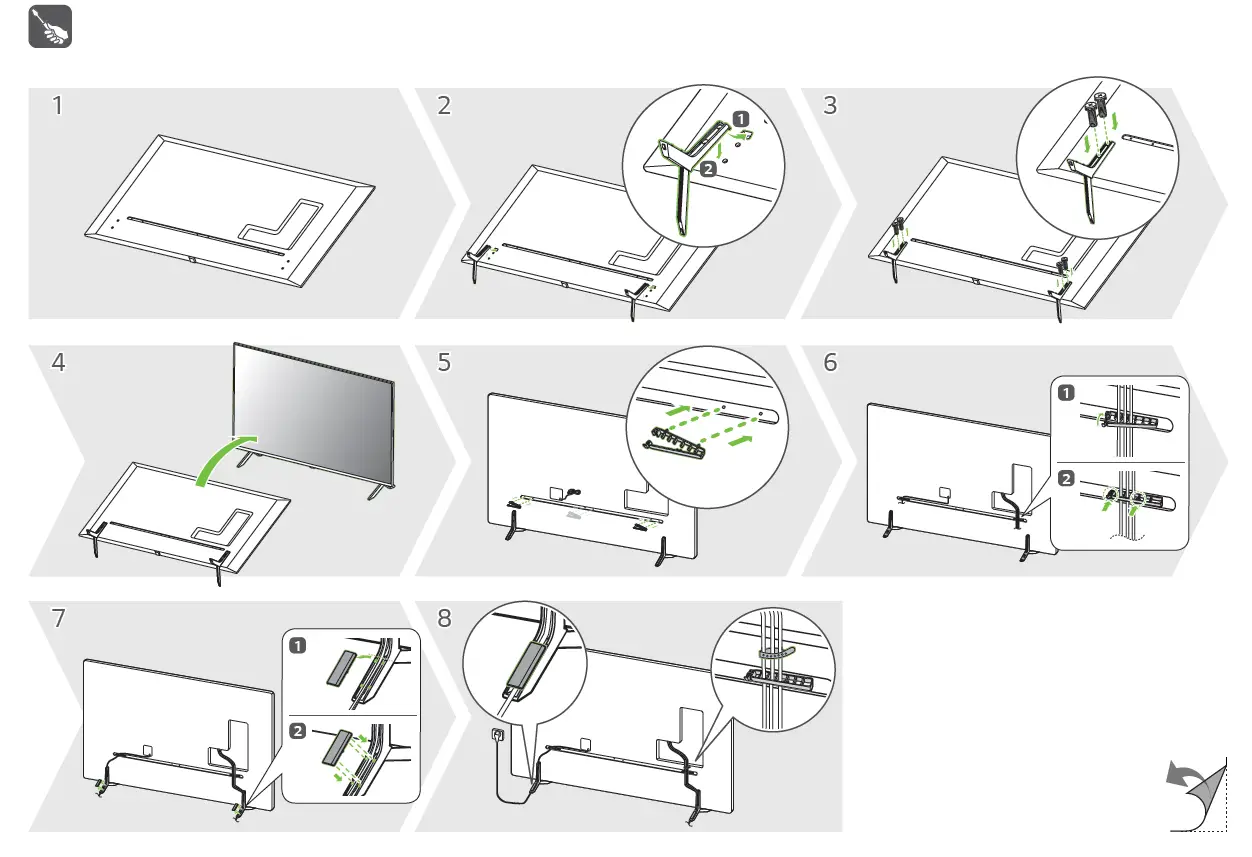 1

2

1

2

3

4

5

6

1

2

7

1

2

8