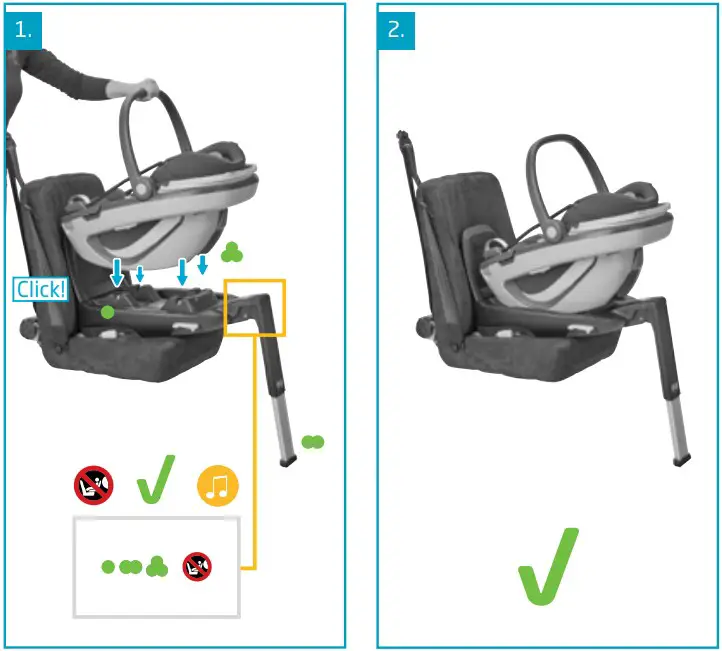 1.

Click!

2.