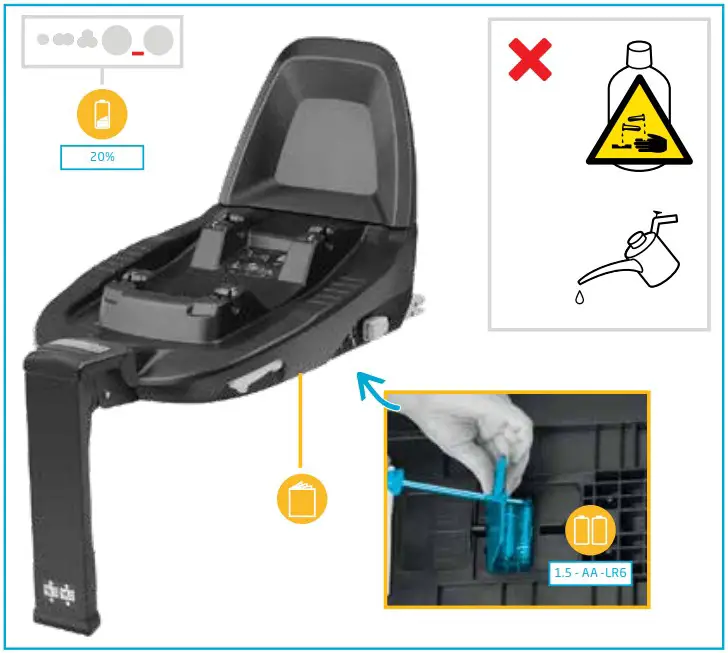 20%

1.5 - AA - LR6