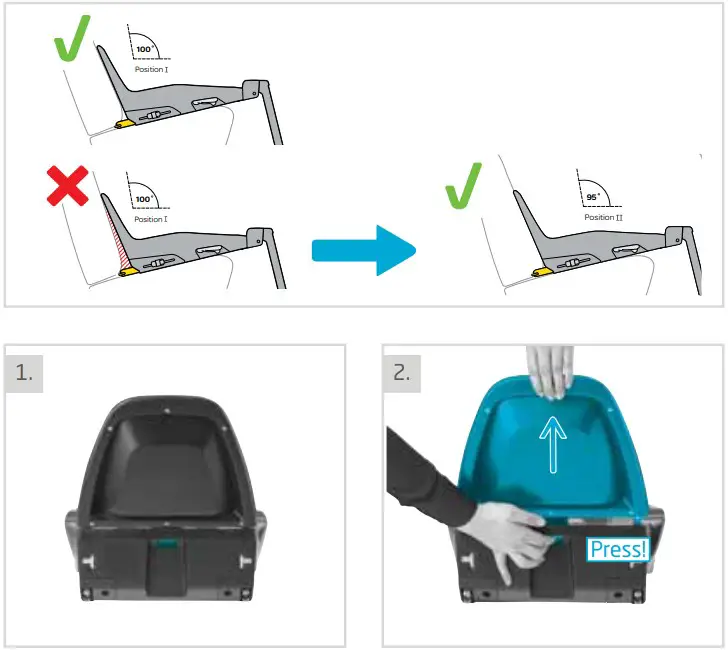 100°
Position I

100°
Position I

95°
Position II

1.

2.

Press!