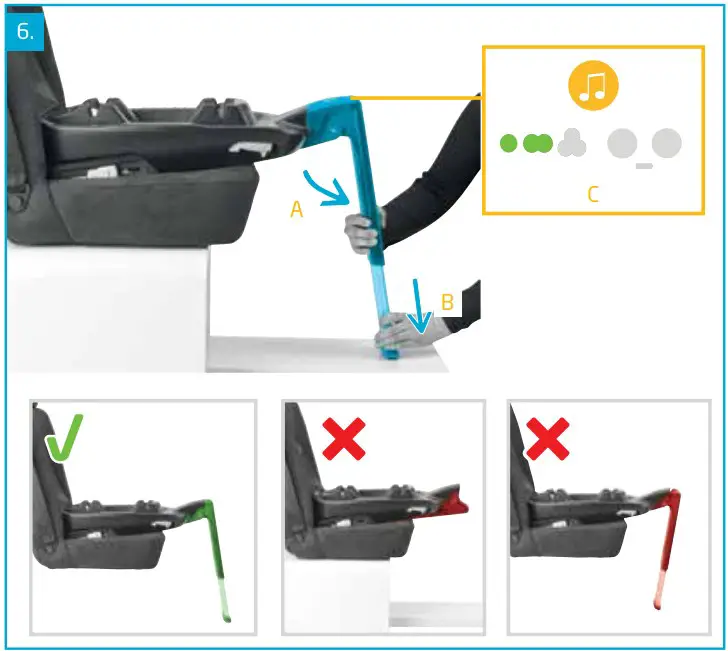 6.

A

B

C